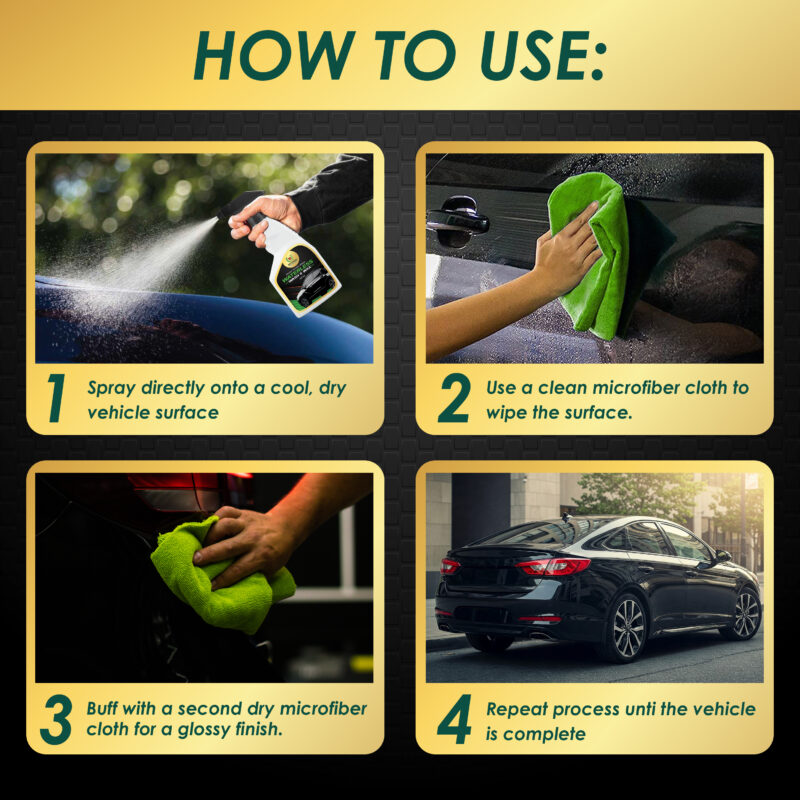 HOW TO USE:

1 Spray directly onto a cool, dry vehicle surface

2 Use a clean microfiber cloth to wipe the surface.

3 Buff with a second dry microfiber cloth for a glossy finish.

4 Repeat process unti the vehicle is complete